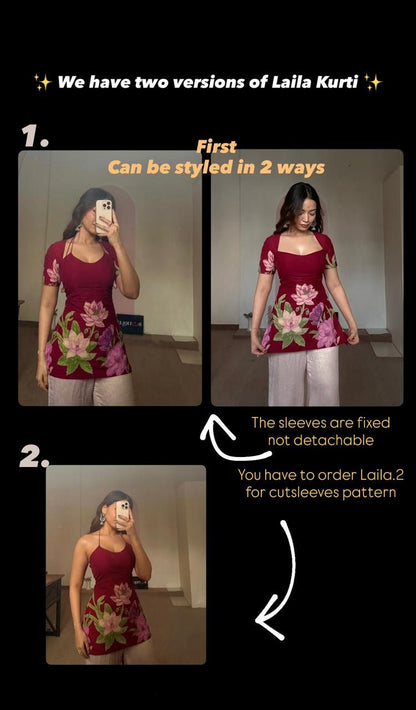 ✨ We have two versions of Laila Kurti ✨

1.

First
Can be styled in 2 ways

The sleeves are fixed not detachable

2.

You have to order Laila.2 for cutsleeves pattern